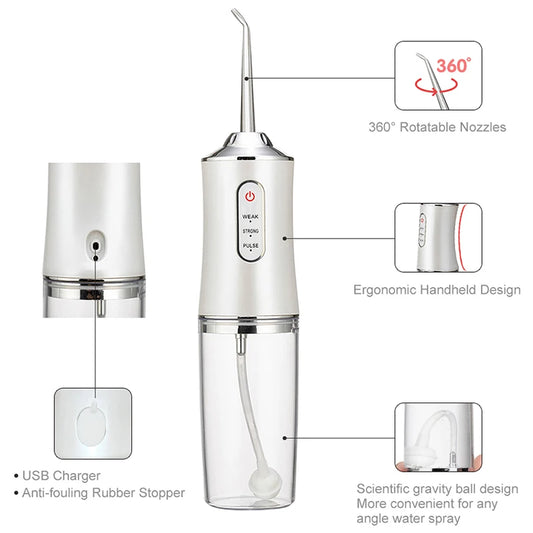 360°

360° Rotatable Nozzles

WEAK
STRONG
PULSE

Ergonomic Handheld Design

• USB Charger
• Anti-fouling Rubber Stopper

Scientific gravity ball design
More convenient for any angle water spray